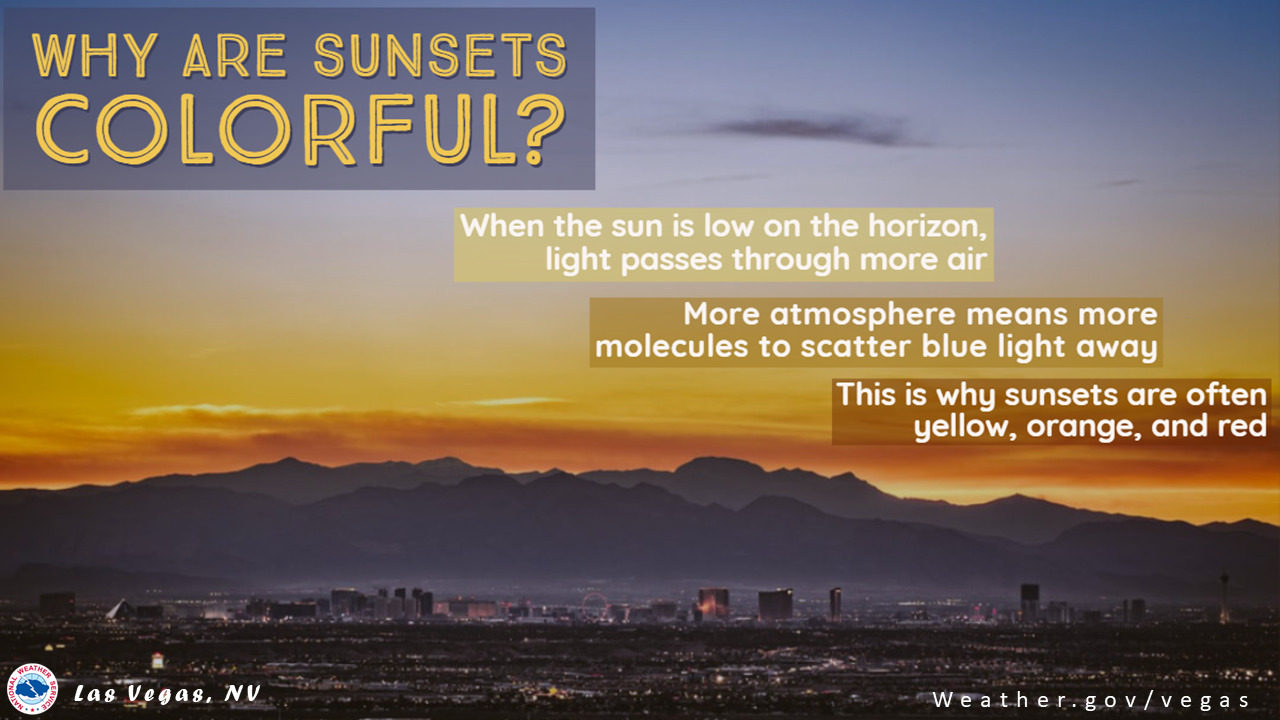 WHY ARE SUNSETS COLORFUL?

When the sun is low on the horizon, light passes through more air

More atmosphere means more molecules to scatter blue light away

This is why sunsets are often yellow, orange, and red

NATIONAL WEATHER SERVICE

Las Vegas, NV

Weather.gov/vegas